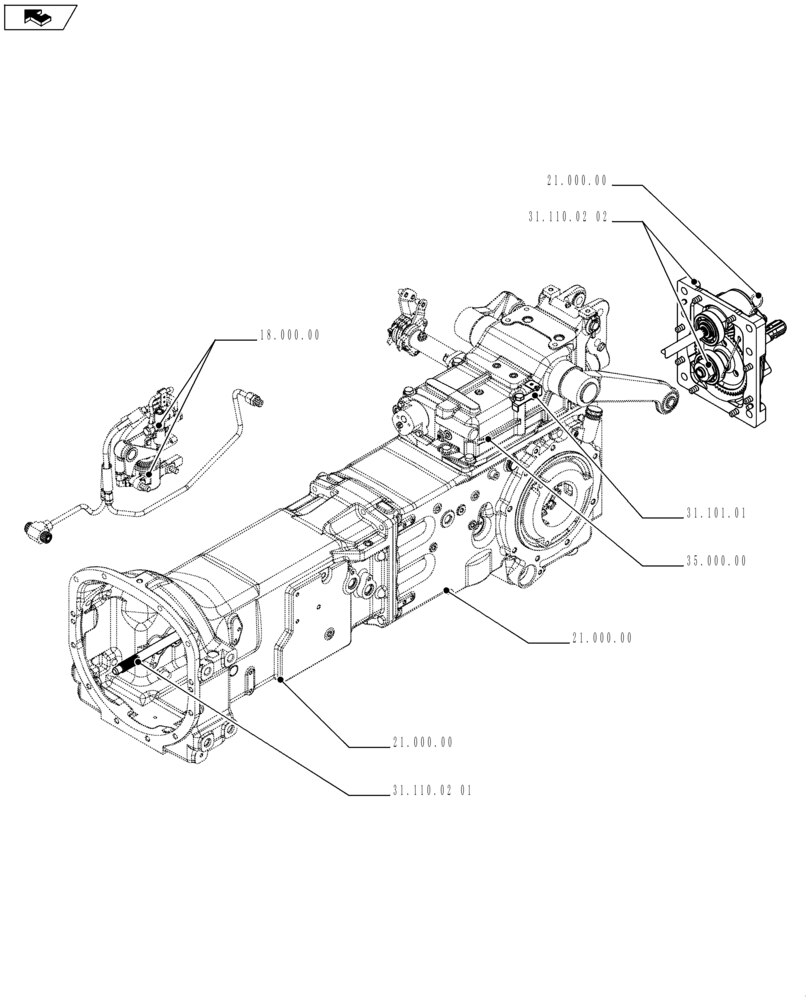 21.000.00

31.110.02 02

18.000.00

31.101.01

35.000.00

21.000.00

21.000.00

31.110.02 01