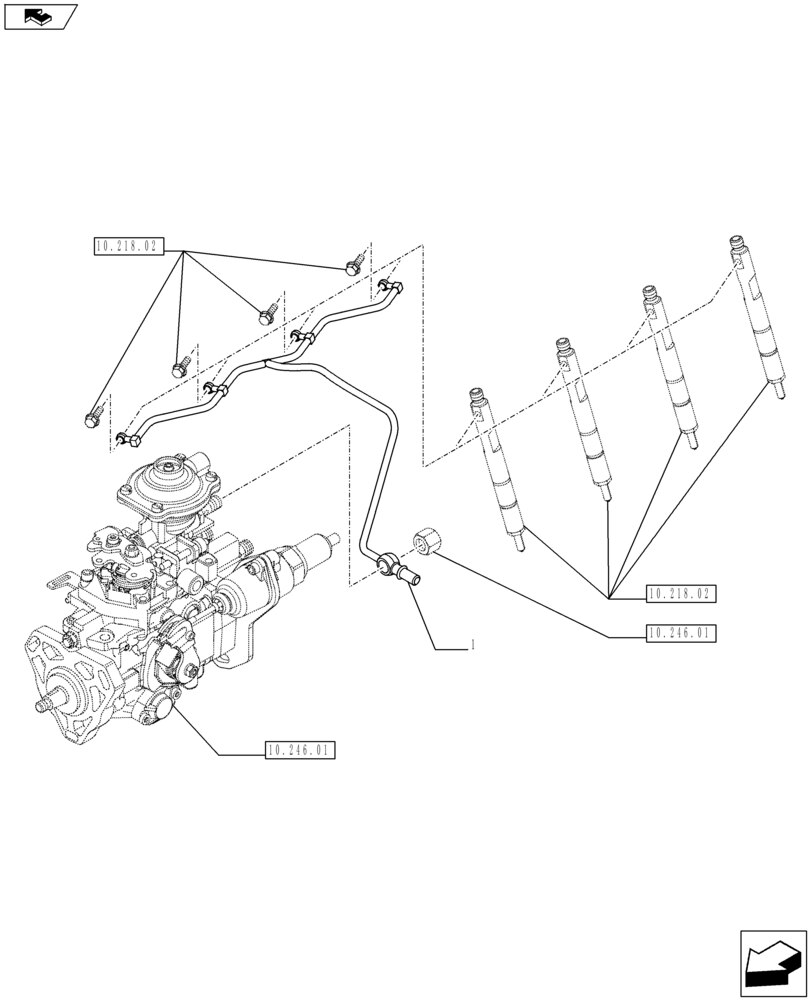 10.218.02

10.218.02

10.246.01

1

10.246.01