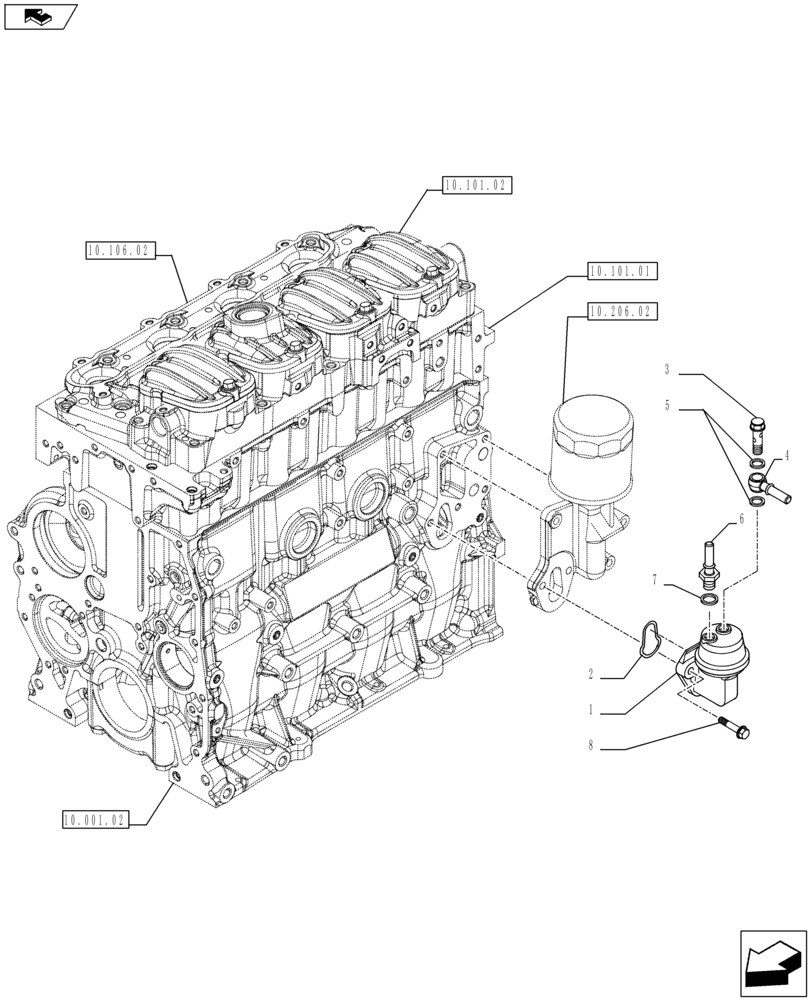 10.101.02
10.106.02
10.101.01
10.206.02
3
5
4
6
7
2
1
8
10.001.02