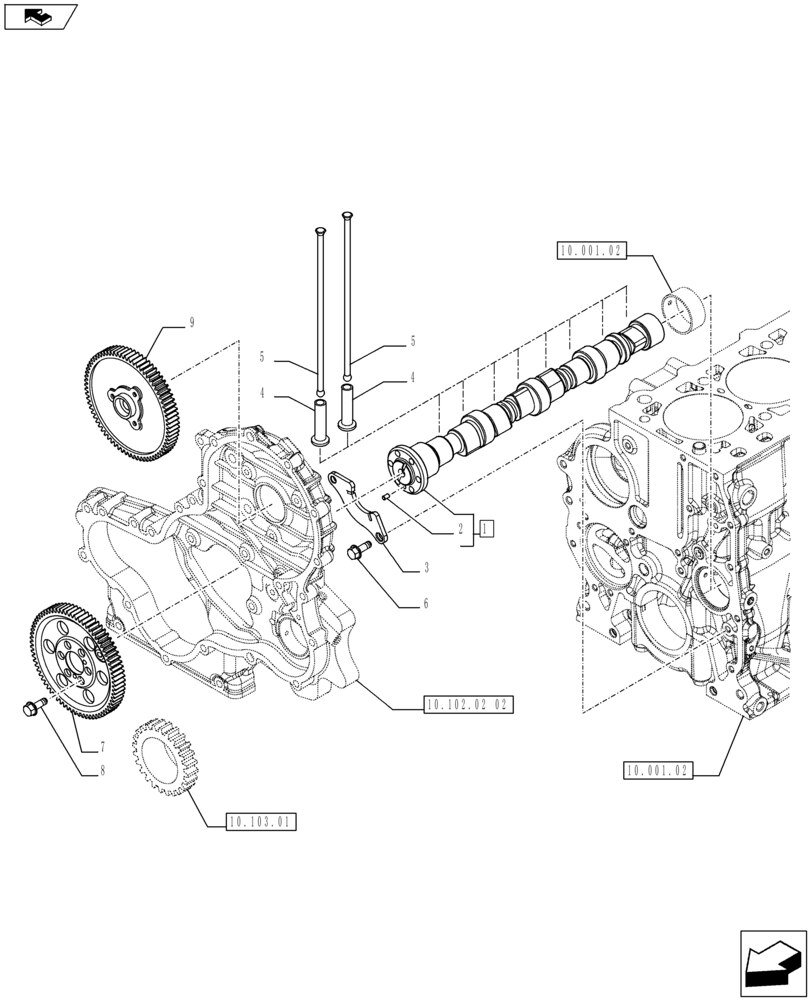 10.001.02
9
5
5
4
4
2
1
3
6
10.102.02 02
7
8
10.103.01
10.001.02