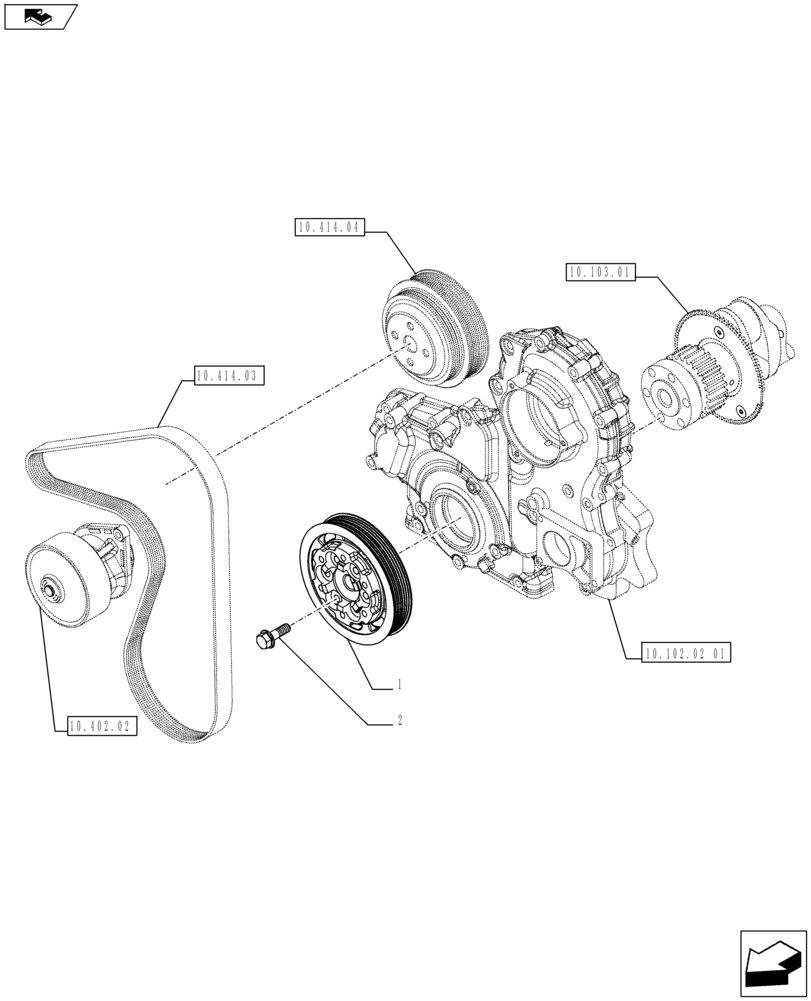 10.414.04

10.103.01

10.414.03

10.102.02 01

1

2

10.402.02