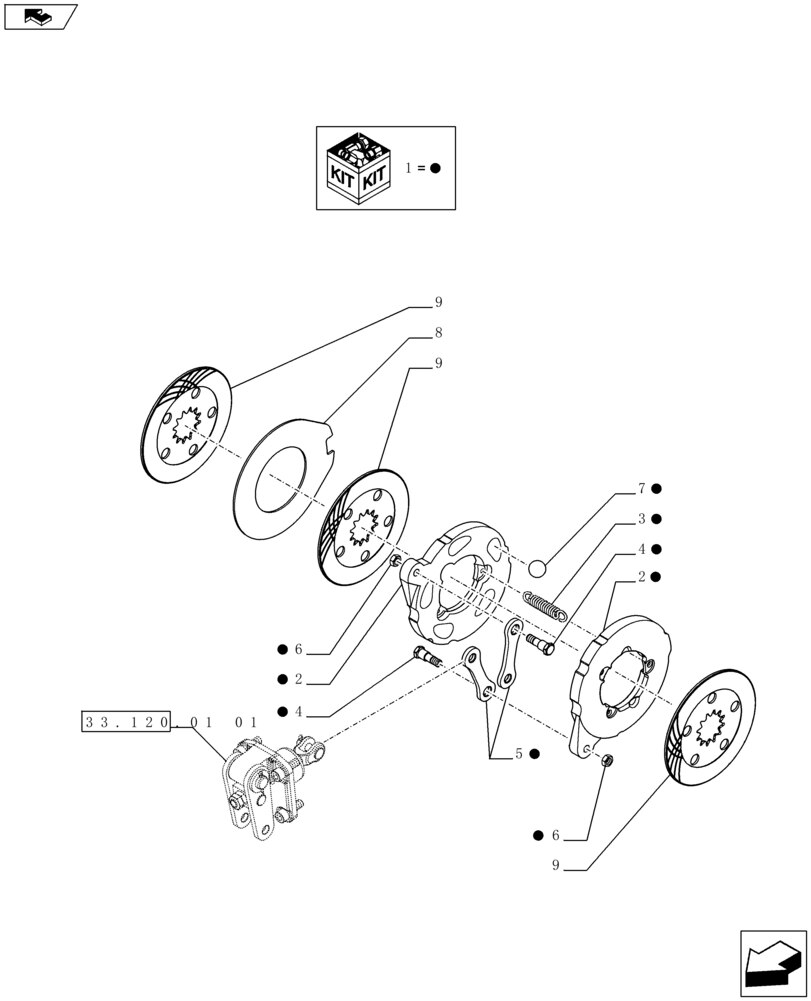 KIT KIT 1 = ●

9
8
9
7 ●
3 ●
4 ●
2 ●
● 6
● 2
● 4
33.120.01 01
5 ●
● 6
9