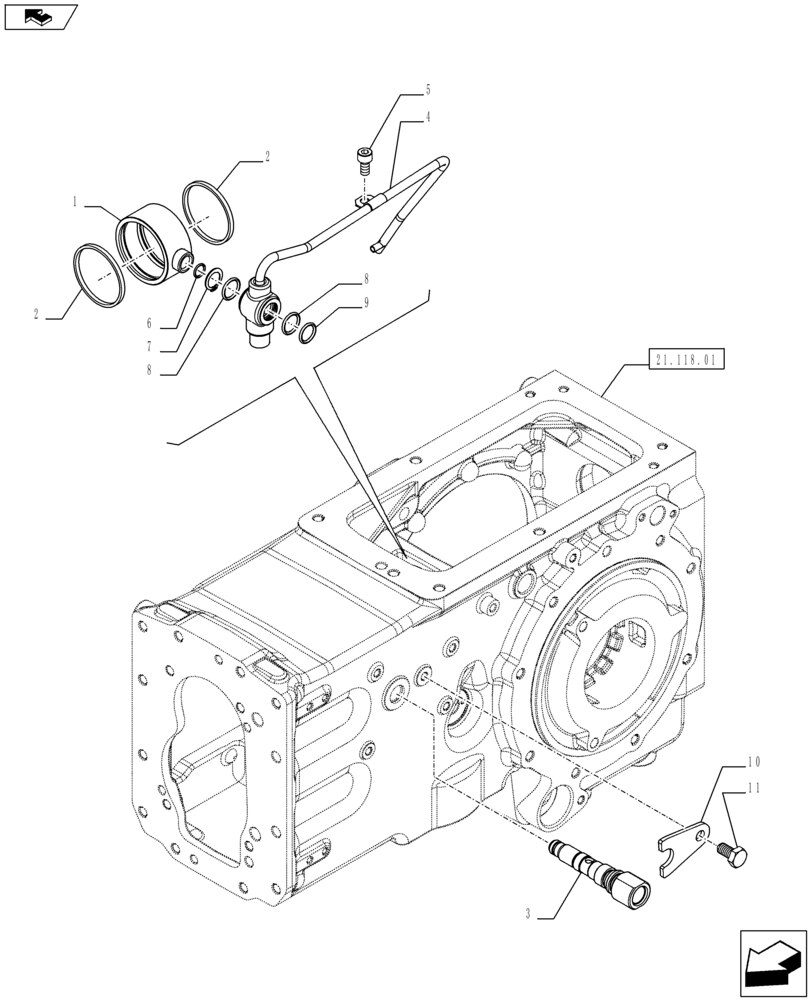 5
4
2
1
2
6
7
8
8
9
21.118.01
10
11
3