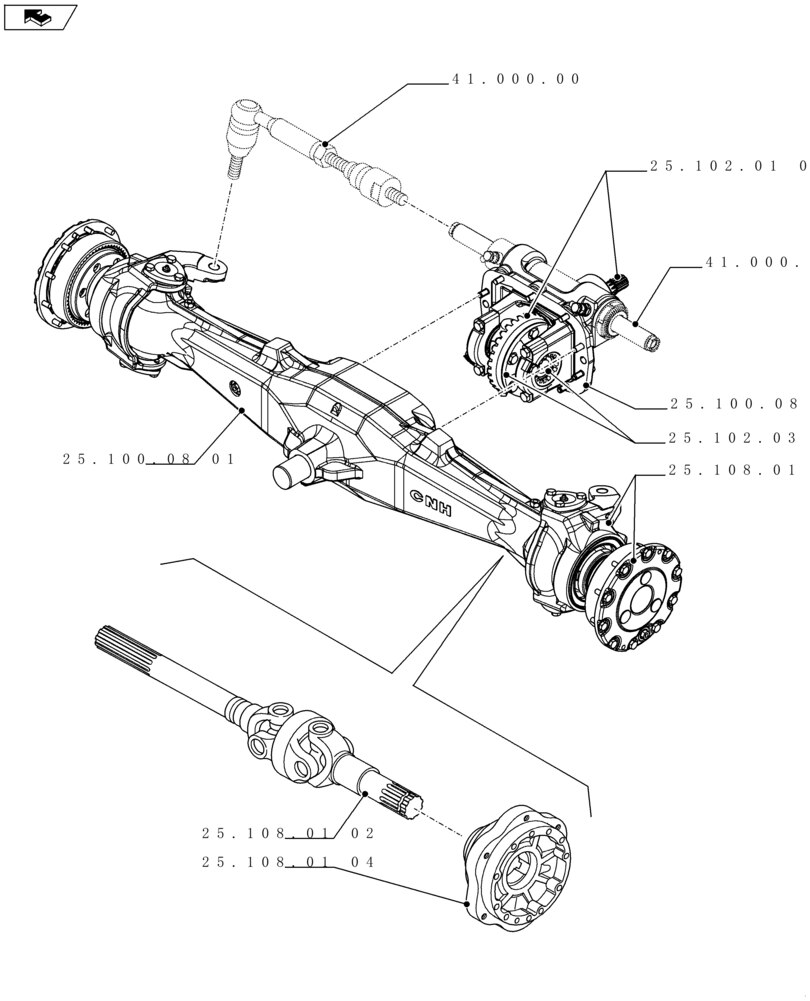 41.000.00

25.102.01 0

41.000.

25.100.08

25.102.03

25.108.01

25.100.08 01

CNH

25.108.01 02

25.108.01 04